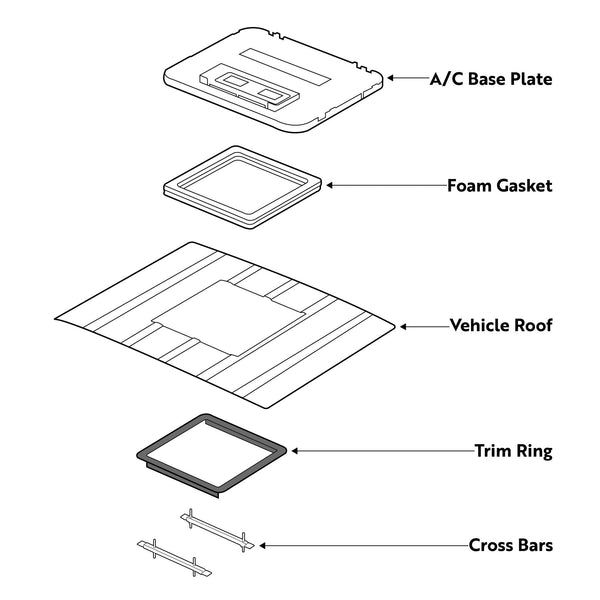 A/C Base Plate

Foam Gasket

Vehicle Roof

Trim Ring

Cross Bars