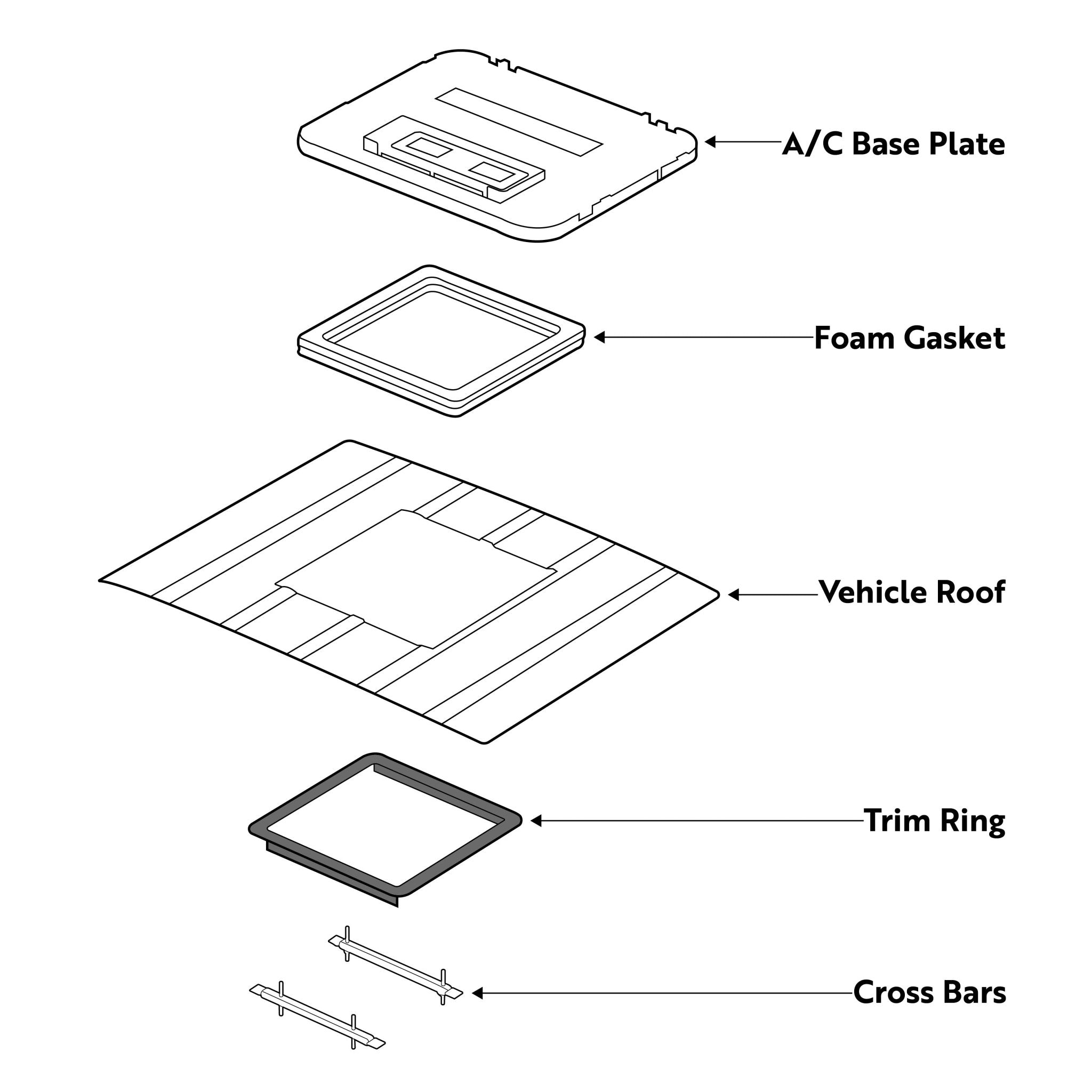 A/C Base Plate

Foam Gasket

Vehicle Roof

Trim Ring

Cross Bars